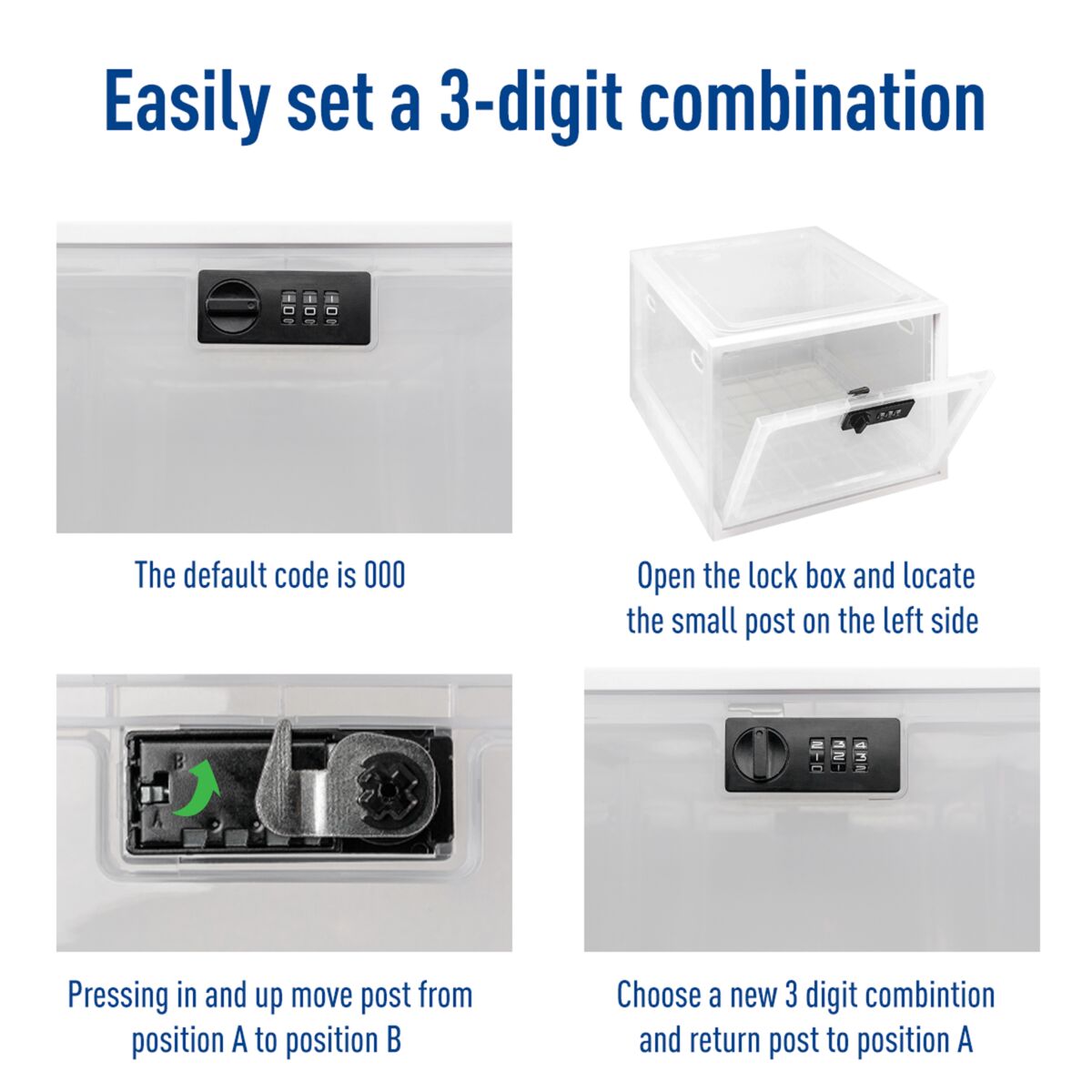 Easily set a 3-digit combination

The default code is 000

Open the lock box and locate the small post on the left side

B

A

Pressing in and up move post from position A to position B

Choose a new 3 digit combintion and return post to position A