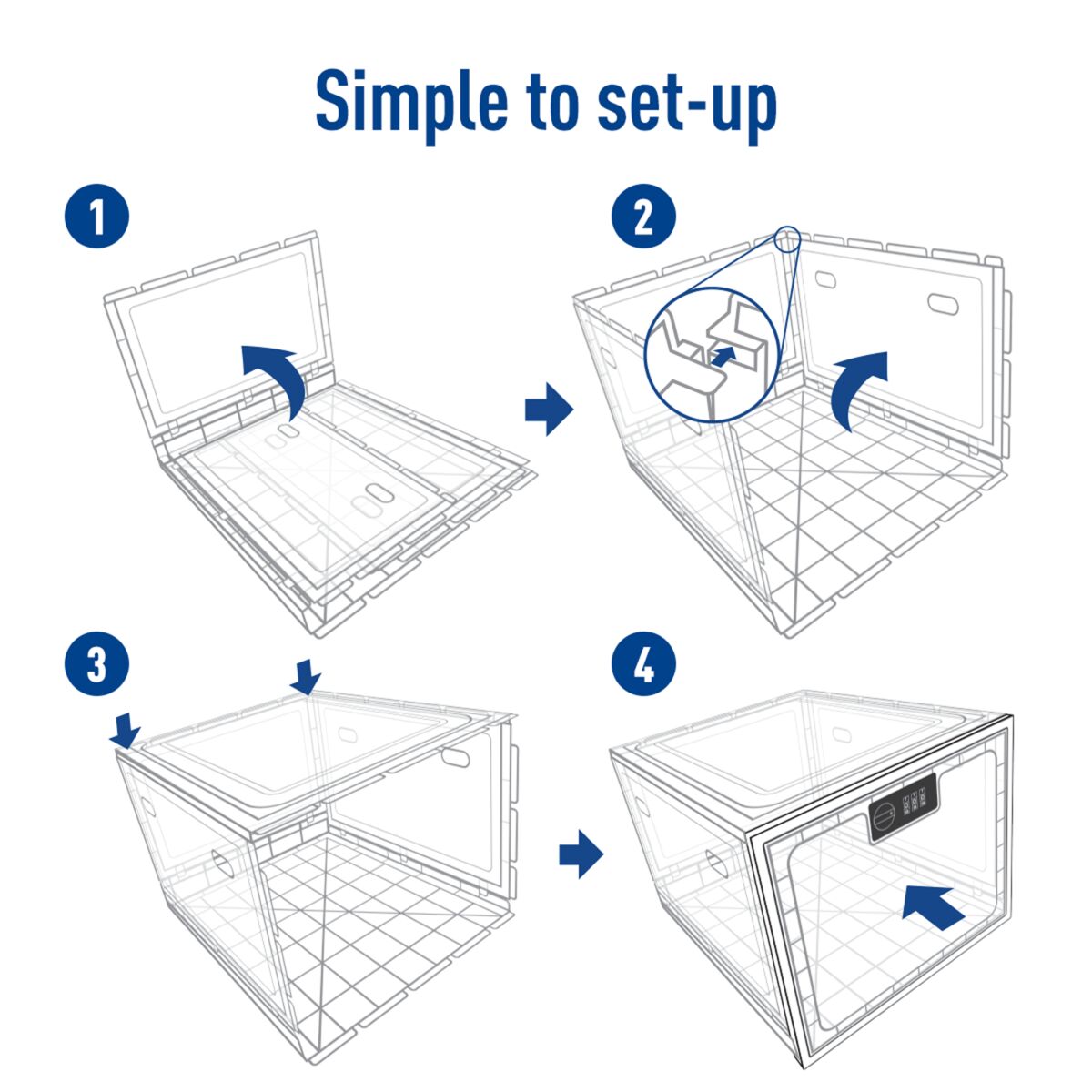 Simple to set-up

1

2

3

4