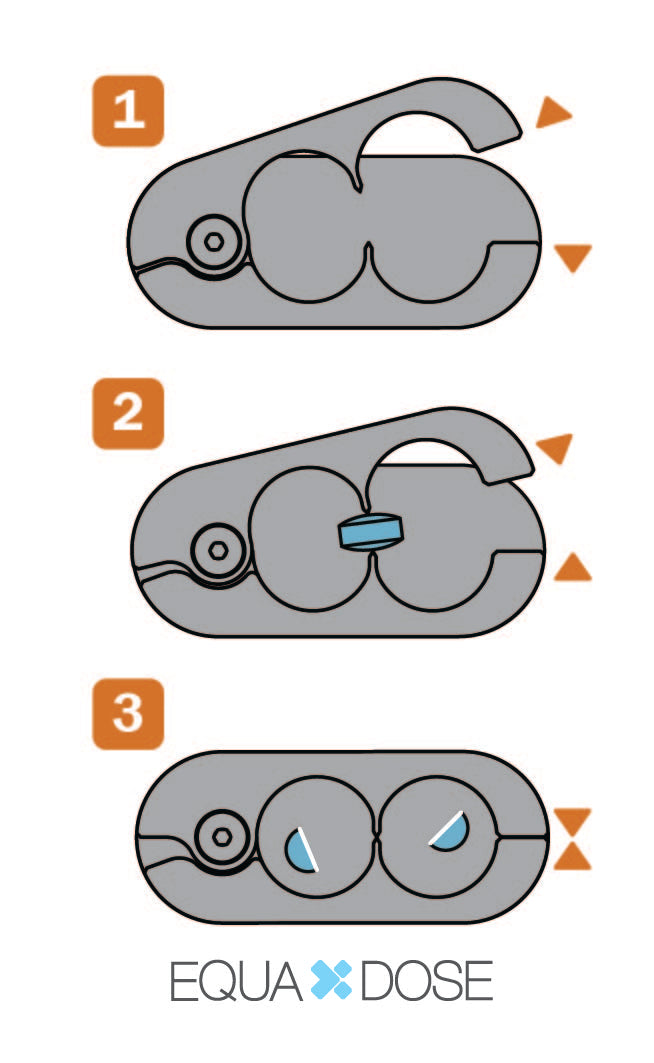 1

2

3

EQUA DOSE