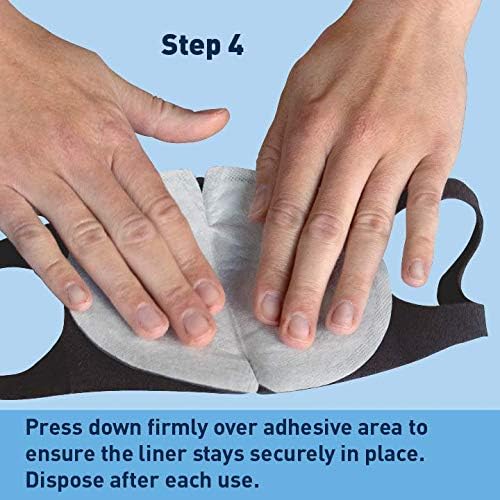 Step 4

Press down firmly over adhesive area to ensure the liner stays securely in place. Dispose after each use.